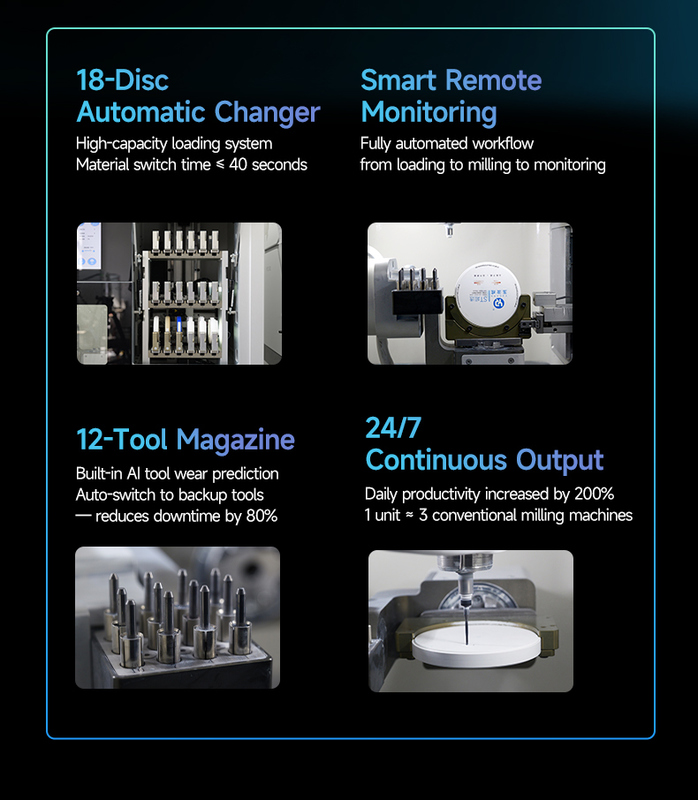 18-Disc Automatic Changer

High-capacity loading system
Material switch time ≤ 40 seconds

Smart Remote Monitoring

Fully automated workflow from loading to milling to monitoring

12-Tool Magazine

Built-in AI tool wear prediction
Auto-switch to backup tools
— reduces downtime by 80%

24/7 Continuous Output

Daily productivity increased by 200%
1 unit ≈ 3 conventional milling machines